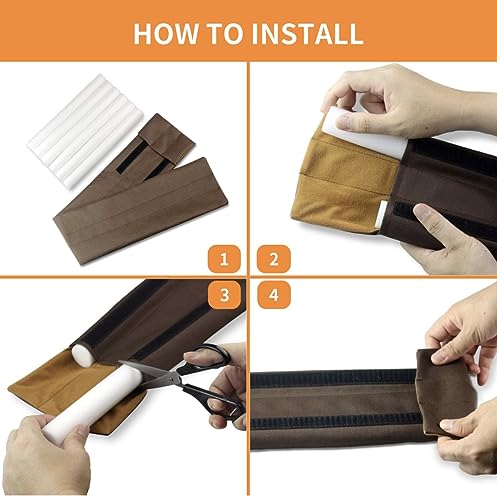 HOW TO INSTALL

1

2

3

4