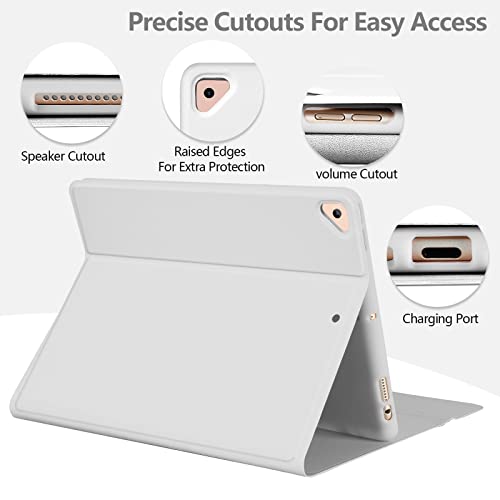 Precise Cutouts For Easy Access

Speaker Cutout

Raised Edges
For Extra Protection

volume Cutout

Charging Port