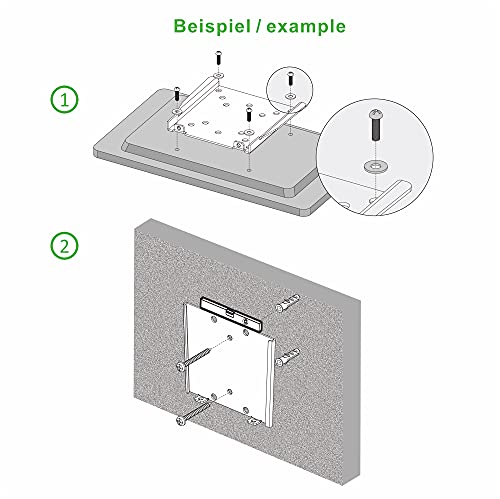 Beispiel / example

1

2