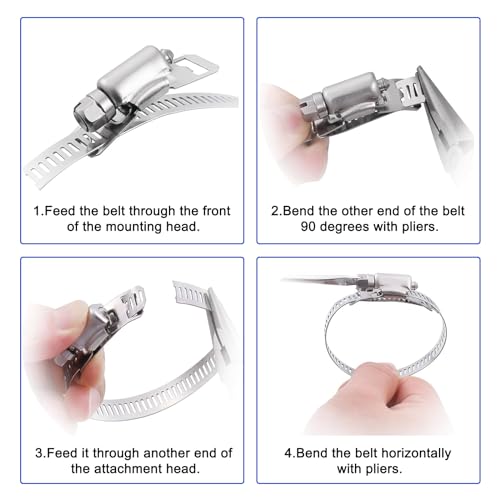 1.Feed the belt through the front of the mounting head.

2.Bend the other end of the belt 90 degrees with pliers.

3.Feed it through another end of the attachment head.

4.Bend the belt horizontally with pliers.