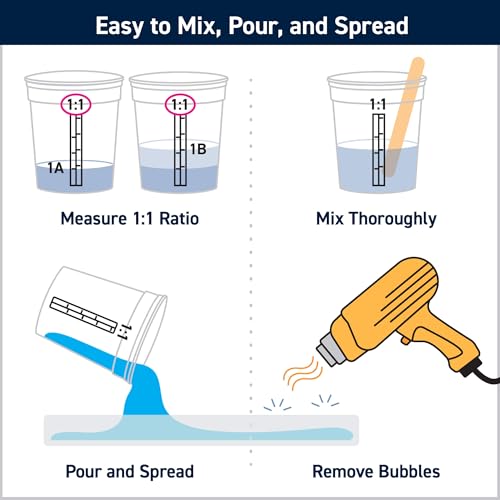 Easy to Mix, Pour, and Spread

1:1

1A

1:1

1B

Measure 1:1 Ratio

1:1

Mix Thoroughly

1:1

Pour and Spread

Remove Bubbles