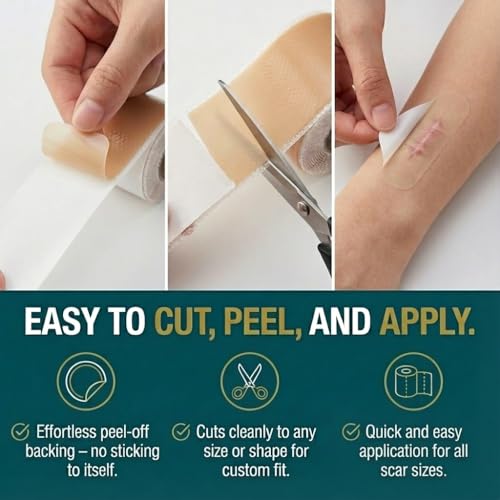 EASY TO CUT, PEEL, AND APPLY.

Effortless peel-off backing – no sticking to itself.

Cuts cleanly to any size or shape for custom fit.

Quick and easy application for all scar sizes.