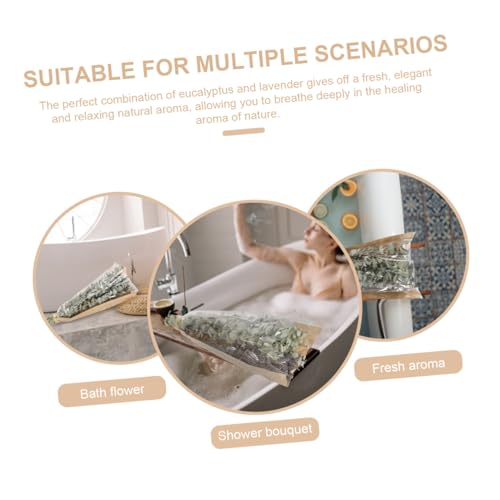 SUITABLE FOR MULTIPLE SCENARIOS

The perfect combination of eucalyptus and lavender gives off a fresh, elegant and relaxing natural aroma, allowing you to breathe deeply in the healing aroma of nature.

Bath flower

Shower bouquet

Fresh aroma