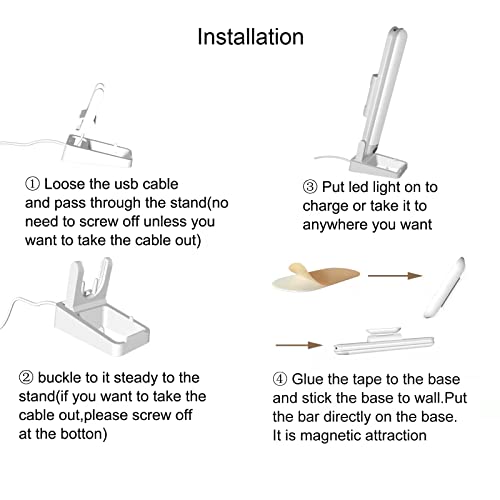 Installation

① Loose the usb cable and pass through the stand(no need to screw off unless you want to take the cable out)

② buckle to it steady to the stand(if you want to take the cable out,please screw off at the botton)

③ Put led light on to charge or take it to anywhere you want

④ Glue the tape to the base and stick the base to wall.Put the bar directly on the base. It is magnetic attraction