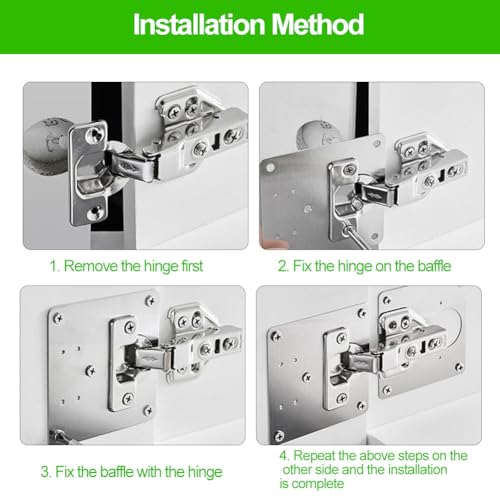 Installation Method

1. Remove the hinge first

2. Fix the hinge on the baffle

3. Fix the baffle with the hinge

4. Repeat the above steps on the other side and the installation is complete