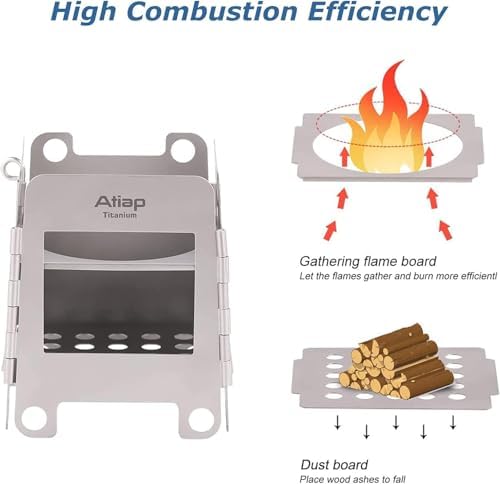 High Combustion Efficiency

Atiap
Titanium

Gathering flame board
Let the flames gather and burn more efficientl

Dust board
Place wood ashes to fall