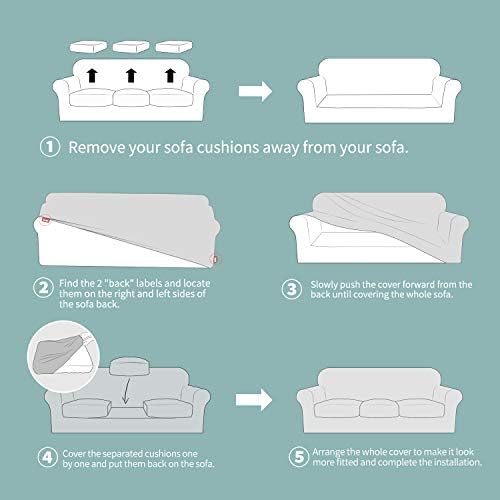 1 Remove your sofa cushions away from your sofa.

2 Find the 2 "back" labels and locate them on the right and left sides of the sofa back.

3 Slowly push the cover forward from the back until covering the whole sofa.

4 Cover the separated cushions one by one and put them back on the sofa.

5 Arrange the whole cover to make it look more fitted and complete the installation.