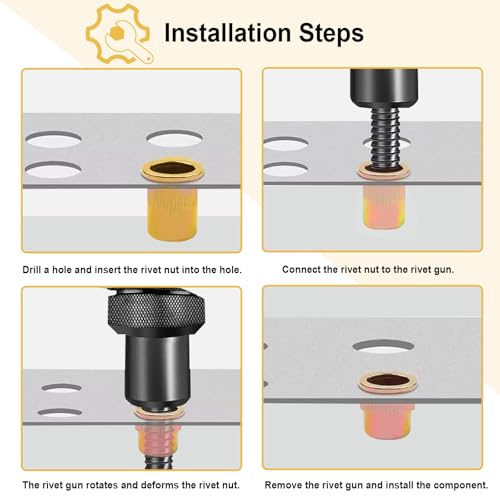 Installation Steps

Drill a hole and insert the rivet nut into the hole.

Connect the rivet nut to the rivet gun.

The rivet gun rotates and deforms the rivet nut.

Remove the rivet gun and install the component.