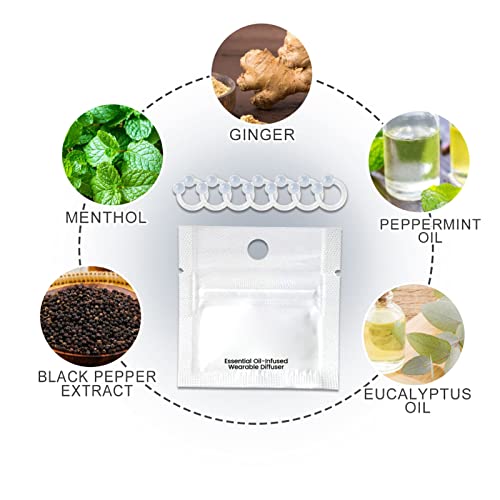 GINGER

MENTHOL

PEPPERMINT OIL

Essential Oil-Infused Wearable Diffuser

BLACK PEPPER EXTRACT

EUCALYPTUS OIL