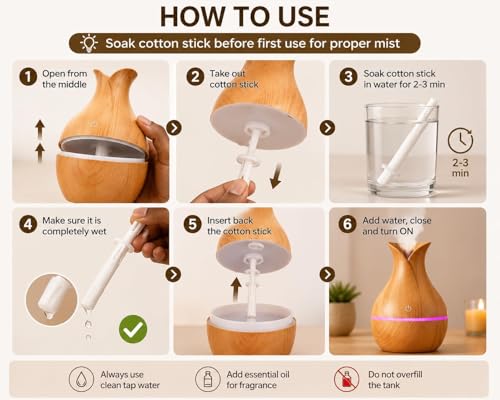 HOW TO USE

Soak cotton stick before first use for proper mist

1 Open from the middle

2 Take out cotton stick

3 Soak cotton stick in water for 2-3 min

2-3 min

4 Make sure it is completely wet

5 Insert back the cotton stick

6 Add water, close and turn ON

Always use clean tap water

Add essential oil for fragrance

Do not overfill the tank