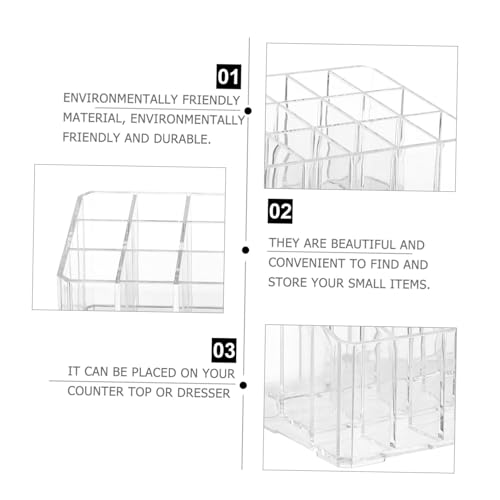 01

ENVIRONMENTALLY FRIENDLY MATERIAL, ENVIRONMENTALLY FRIENDLY AND DURABLE.

02

THEY ARE BEAUTIFUL AND CONVENIENT TO FIND AND STORE YOUR SMALL ITEMS.

03

IT CAN BE PLACED ON YOUR COUNTER TOP OR DRESSER