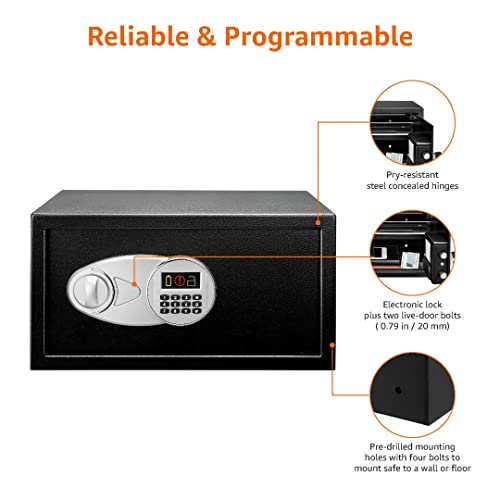 Reliable & Programmable

Pry-resistant steel concealed hinges

Electronic lock plus two live-door bolts ( 0.79 in / 20 mm)

Pre-drilled mounting holes with four bolts to mount safe to a wall or floor