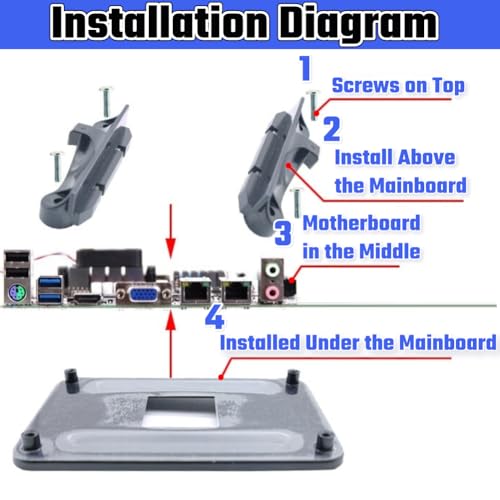 Installation Diagram

1
Screws on Top

2
Install Above the Mainboard

3
Motherboard in the Middle

4
Installed Under the Mainboard