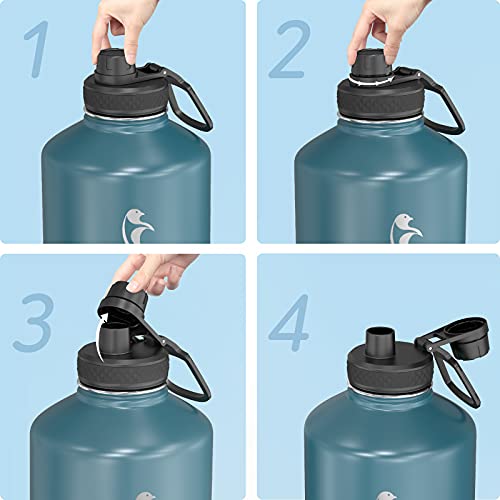 1

2

3

4