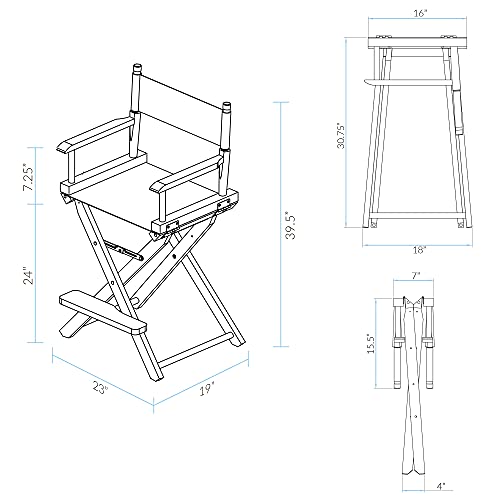 7.25"
24"
23"
19"
39.5"
16"
30.75"
18"
7"
15.5"
4"