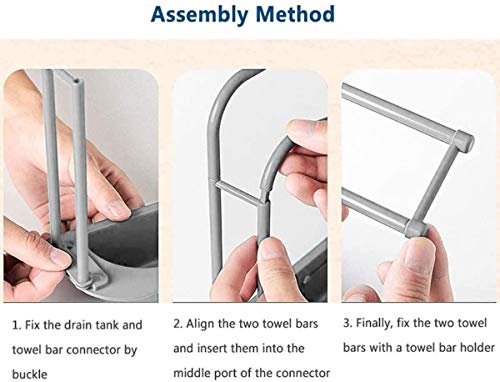 Assembly Method

1. Fix the drain tank and towel bar connector by buckle

2. Align the two towel bars and insert them into the middle port of the connector

3. Finally, fix the two towel bars with a towel bar holder