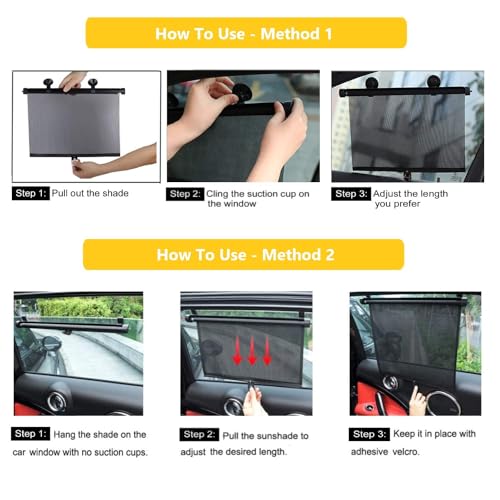 How To Use - Method 1

Step 1: Pull out the shade

Step 2: Cling the suction cup on the window

Step 3: Adjust the length you prefer

How To Use - Method 2

Step 1: Hang the shade on the car window with no suction cups.

Step 2: Pull the sunshade to adjust the desired length.

Step 3: Keep it in place with adhesive velcro.