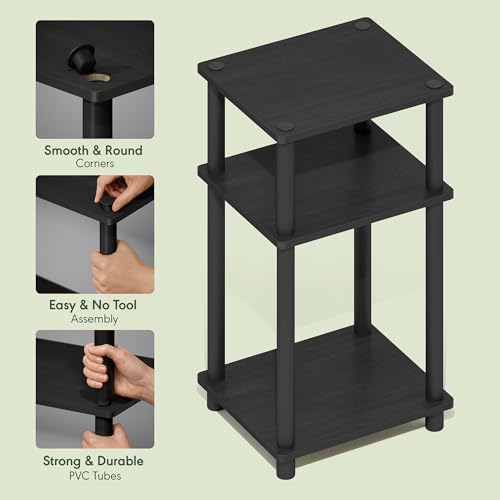 Smooth & Round
Corners

Easy & No Tool
Assembly

Strong & Durable
PVC Tubes