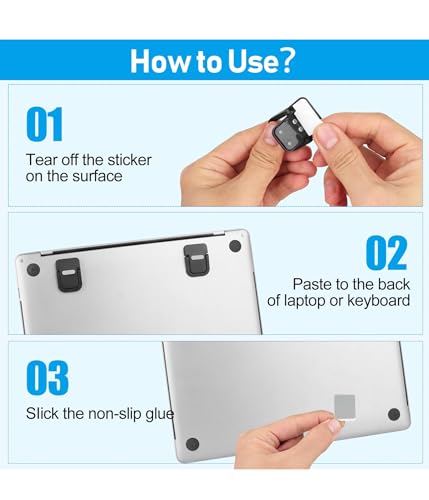 How to Use?

01

Tear off the sticker on the surface

02

Paste to the back of laptop or keyboard

03

Slick the non-slip glue