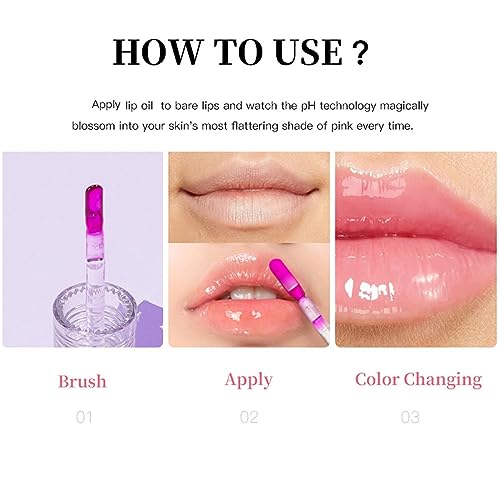 HOW TO USE ?

Apply lip oil  to bare lips and watch the pH technology magically blossom into your skin's most flattering shade of pink every time.

Brush

01

Apply

02

Color Changing

03