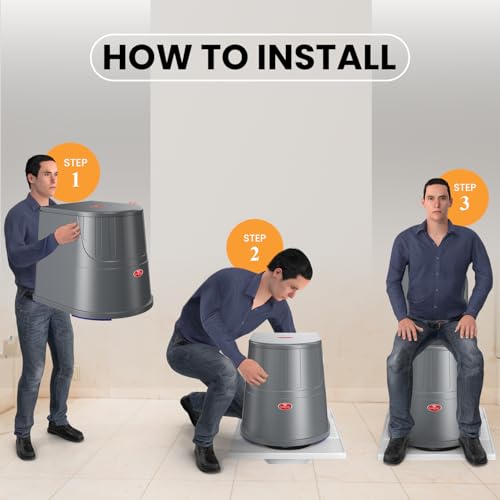 HOW TO INSTALL

STEP 1

STEP 2

STEP 3