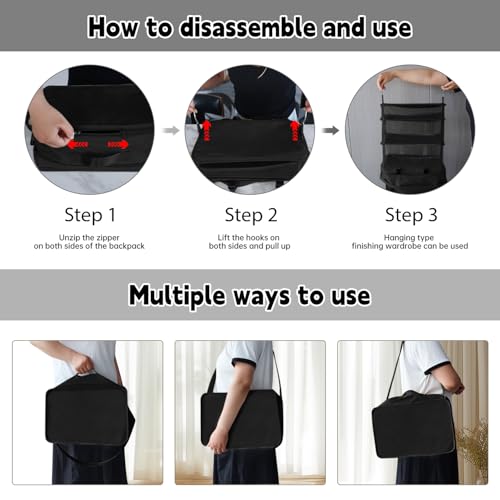 How to disassemble and use

Step 1

Unzip the zipper on both sides of the backpack

Step 2

Lift the hooks on both sides and pull up

Step 3

Hanging type finishing wardrobe can be used

Multiple ways to use