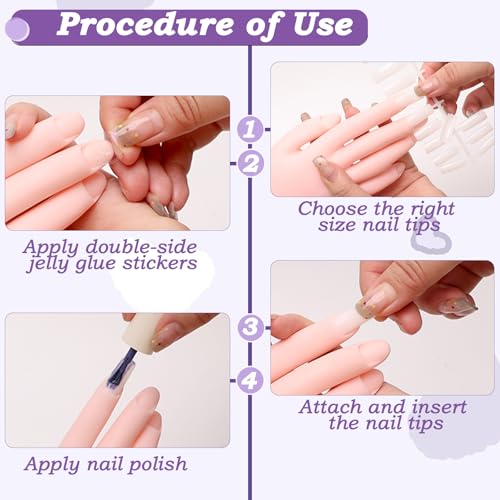 Procedure of Use

1

Choose the right size nail tips

2

Apply double-side jelly glue stickers

3

Attach and insert the nail tips

4

Apply nail polish