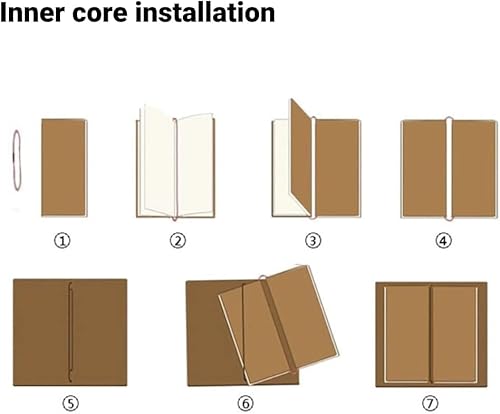 Inner core installation

①
②
③
④
⑤
⑥
⑦