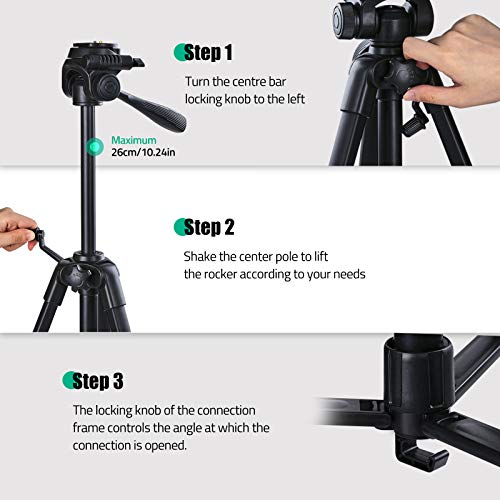 Step 1

Turn the centre bar locking knob to the left

Maximum
26cm/10.24in

Step 2

Shake the center pole to lift the rocker according to your needs

Step 3

The locking knob of the connection frame controls the angle at which the connection is opened.