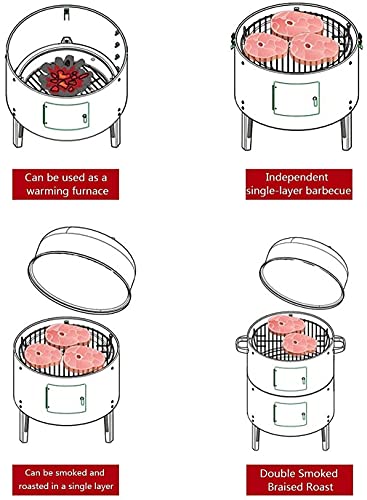 Can be used as a warming furnace

Independent single-layer barbecue

Can be smoked and roasted in a single layer

Double Smoked Braised Roast