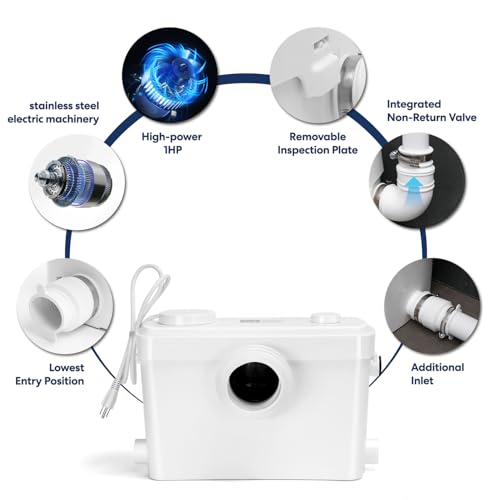 stainless steel electric machinery

High-power 1HP

Removable Inspection Plate

Integrated Non-Return Valve

Lowest Entry Position

Additional Inlet