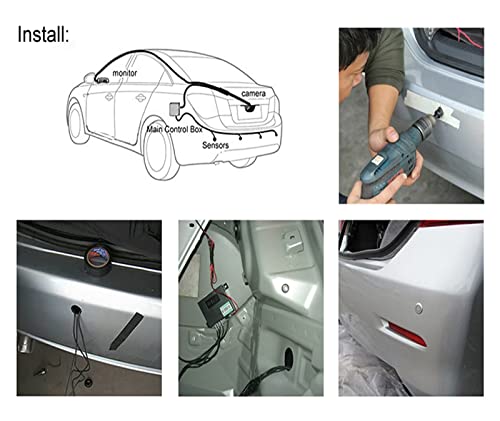 Install:

monitor

camera

Main Control Box

Sensors