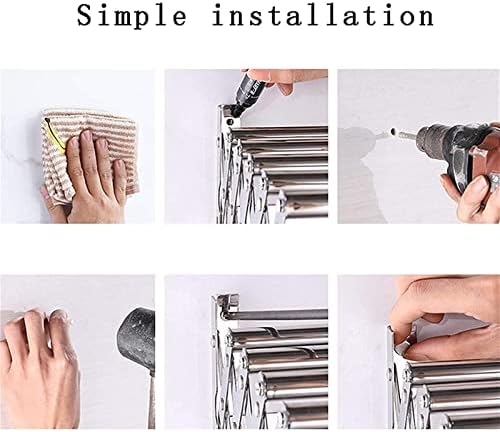 Simple installation