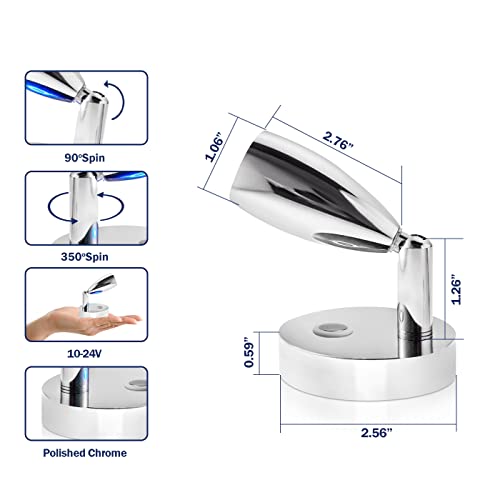 90°Spin

350°Spin

10-24V

Polished Chrome

1.06"

2.76"

1.26"

0.59"

2.56"