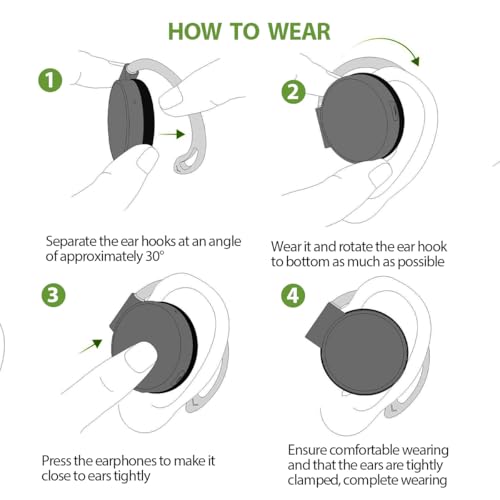 HOW TO WEAR

1

Separate the ear hooks at an angle of approximately 30°

2

Wear it and rotate the ear hook to bottom as much as possible

3

Press the earphones to make it close to ears tightly

4

Ensure comfortable wearing and that the ears are tightly clamped, complete wearing