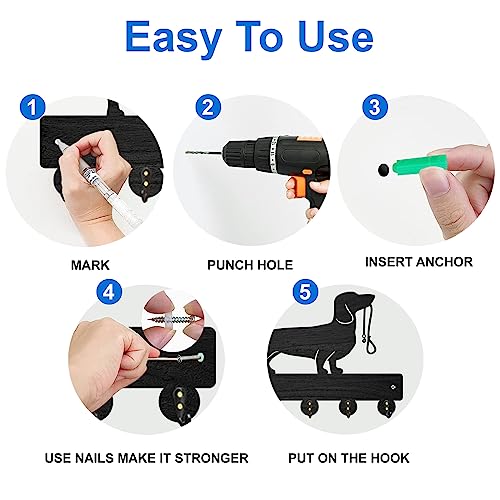 Easy To Use

1

MARK

2

PUNCH HOLE

3

INSERT ANCHOR

4

USE NAILS MAKE IT STRONGER

5

PUT ON THE HOOK