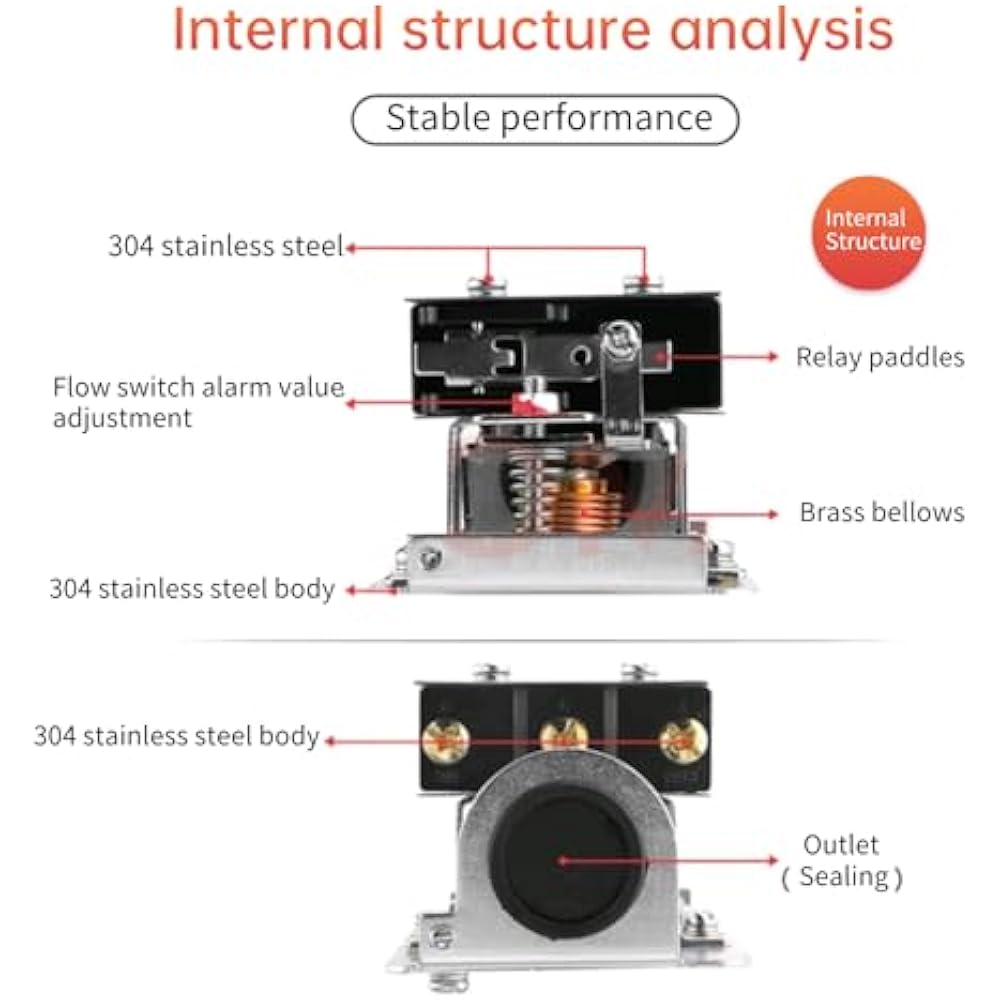 Internal structure analysis

Stable performance

Internal Structure

304 stainless steel

Relay paddles

Flow switch alarm value adjustment

Brass bellows

304 stainless steel body

304 stainless steel body

Outlet ( Sealing )