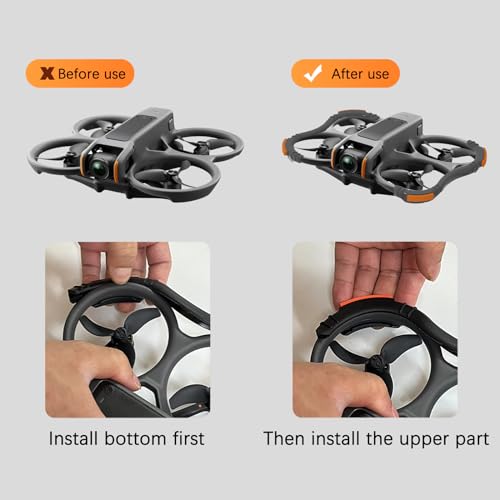 Before use

After use

Install bottom first

Then install the upper part