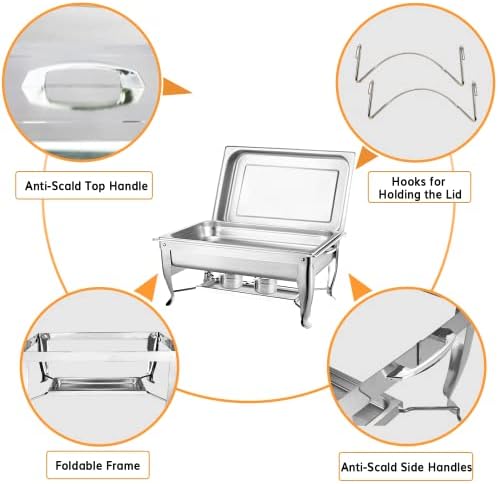 Anti-Scald Top Handle

Hooks for Holding the Lid

Foldable Frame

Anti-Scald Side Handles