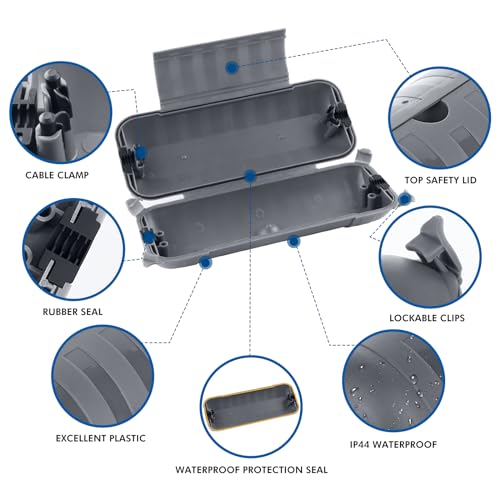 CABLE CLAMP

TOP SAFETY LID

RUBBER SEAL

LOCKABLE CLIPS

EXCELLENT PLASTIC

IP44 WATERPROOF

WATERPROOF PROTECTION SEAL