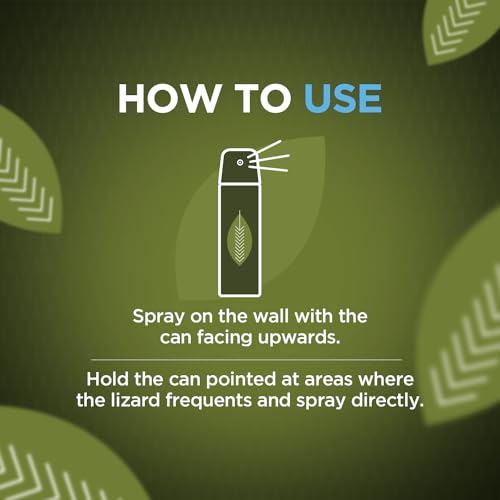 HOW TO USE

Spray on the wall with the can facing upwards.

Hold the can pointed at areas where the lizard frequents and spray directly.