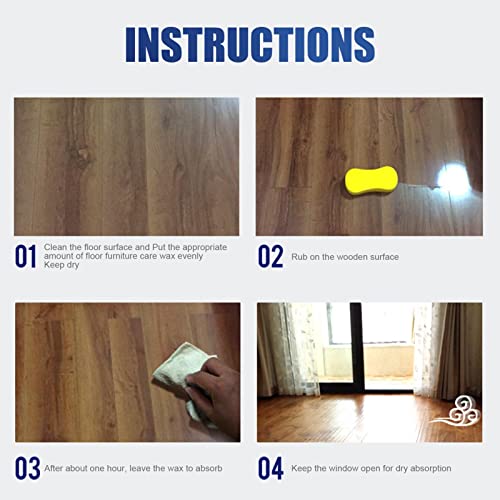 INSTRUCTIONS

01 Clean the floor surface and Put the appropriate amount of floor furniture care wax evenly Keep dry

02 Rub on the wooden surface

03 After about one hour, leave the wax to absorb

04 Keep the window open for dry absorption