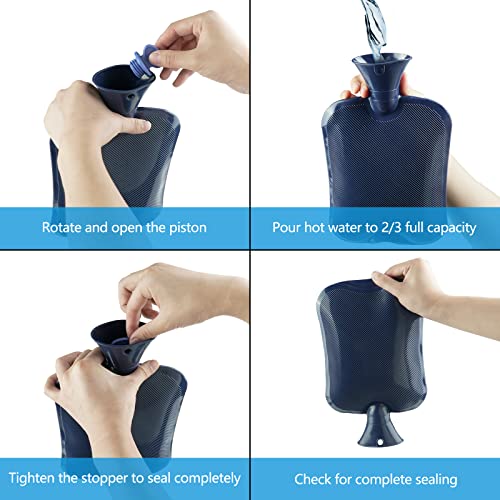 Rotate and open the piston

Pour hot water to 2/3 full capacity

Tighten the stopper to seal completely

Check for complete sealing