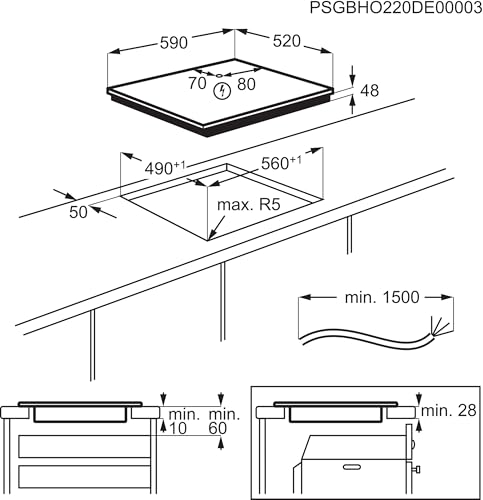 PSGBHO220DE00003

590
520
70
80
48

$490^{+1}$
$560^{+1}$
50
max. R5

min. 1500

min.
10
min.
60

min. 28