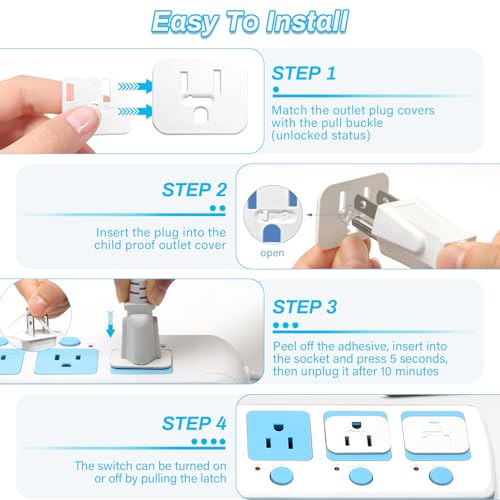 Easy To Install

STEP 1

Match the outlet plug covers with the pull buckle (unlocked status)

STEP 2

Insert the plug into the child proof outlet cover

open

STEP 3

Peel off the adhesive, insert into the socket and press 5 seconds, then unplug it after 10 minutes

STEP 4

The switch can be turned on or off by pulling the latch