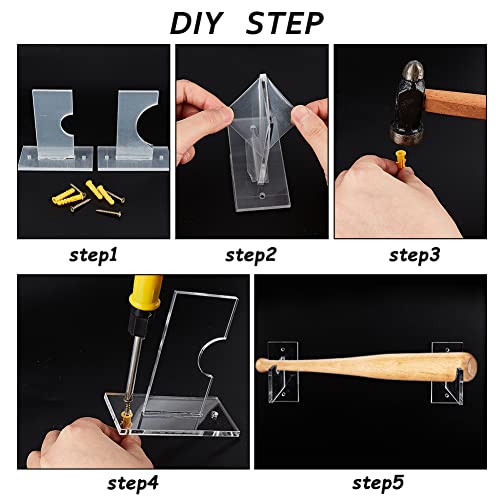 DIY STEP

step1

step2

step3

step4

step5