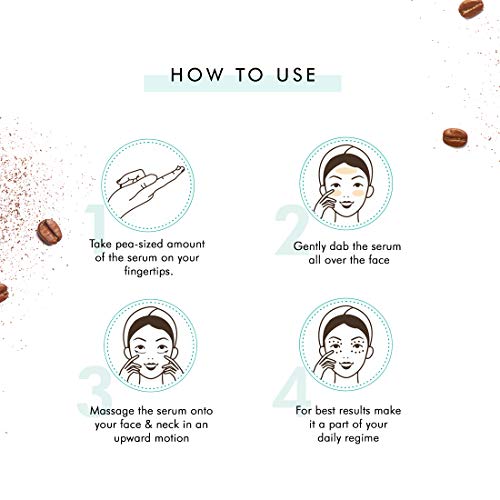 HOW TO USE

1
Take pea-sized amount of the serum on your fingertips.

2
Gently dab the serum all over the face

3
Massage the serum onto your face & neck in an upward motion

4
For best results make it a part of your daily regime