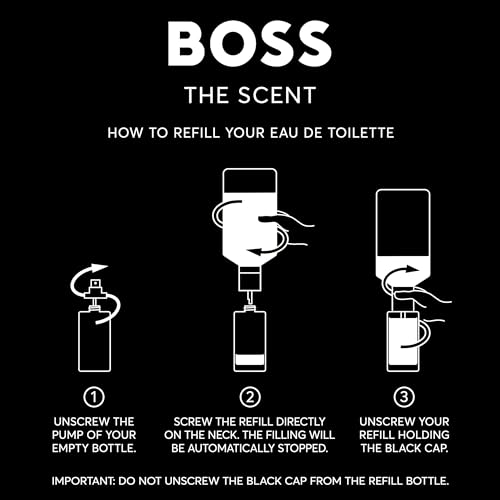 BOSS

THE SCENT

HOW TO REFILL YOUR EAU DE TOILETTE

①
UNSCREW THE PUMP OF YOUR EMPTY BOTTLE.

②
SCREW THE REFILL DIRECTLY ON THE NECK. THE FILLING WILL BE AUTOMATICALLY STOPPED.

③
UNSCREW YOUR REFILL HOLDING THE BLACK CAP.

IMPORTANT: DO NOT UNSCREW THE BLACK CAP FROM THE REFILL BOTTLE.