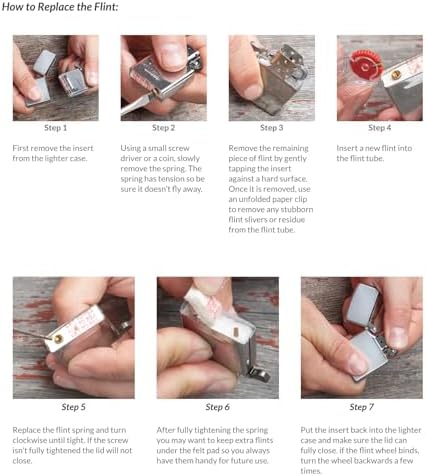 How to Replace the Flint:

Step 1

First remove the insert from the lighter case.

Step 2

Using a small screw driver or a coin, slowly remove the spring. The spring has tension so be sure it doesn't fly away.

Step 3

Remove the remaining piece of flint by gently tapping the insert against a hard surface. Once it is removed, use an unfolded paper clip to remove any stubborn flint slivers or residue from the flint tube.

Step 4

Insert a new flint into the flint tube.

Step 5

Replace the flint spring and turn clockwise until tight. If the screw isn't fully tightened the lid will not close.

Step 6

After fully tightening the spring you may want to keep extra flints under the felt pad so you always have them handy for future use.

Step 7

Put the insert back into the lighter case and make sure the lid can fully close. if the flint wheel binds, turn the wheel backwards a few times.