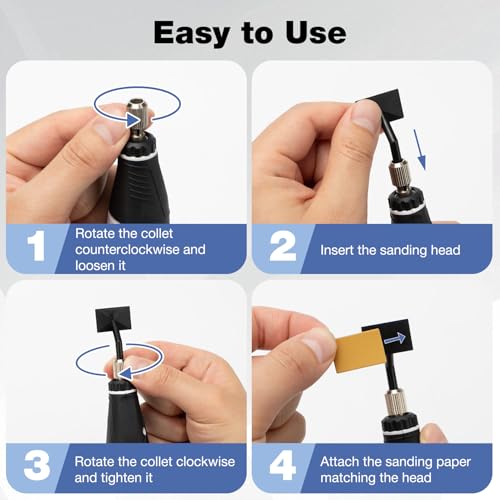 Easy to Use

1 Rotate the collet counterclockwise and loosen it

2 Insert the sanding head

3 Rotate the collet clockwise and tighten it

4 Attach the sanding paper matching the head